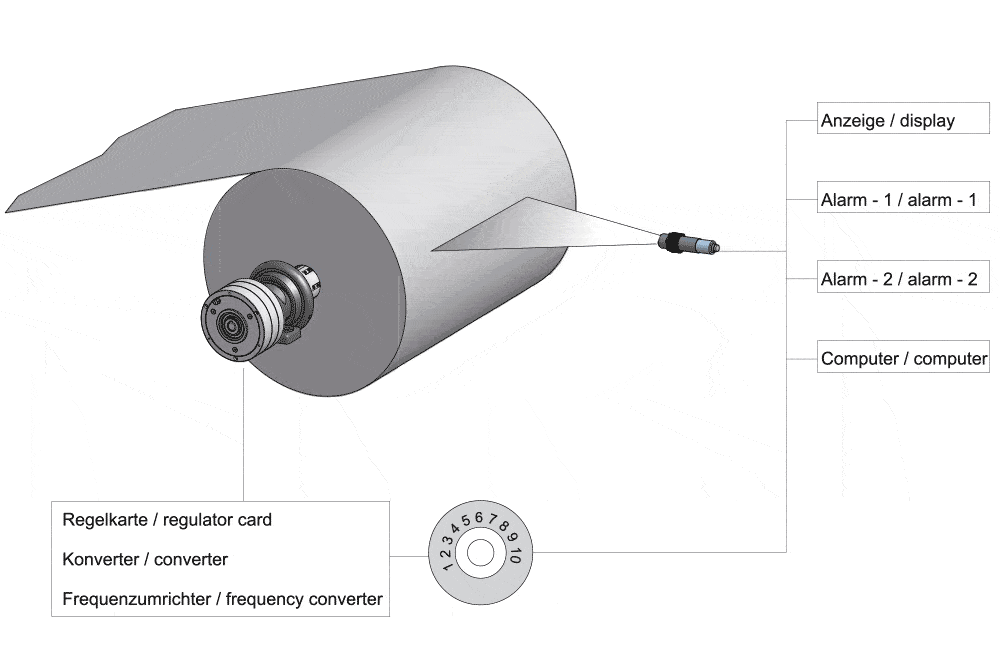 Anzeige / display

Alarm - 1 / alarm - 1

Alarm - 2 / alarm - 2

Computer / computer

Regelkarte / regulator card

Konverter / converter

Frequenzumrichter / frequency converter

1 2 3 4 5 6 7 8 9 10